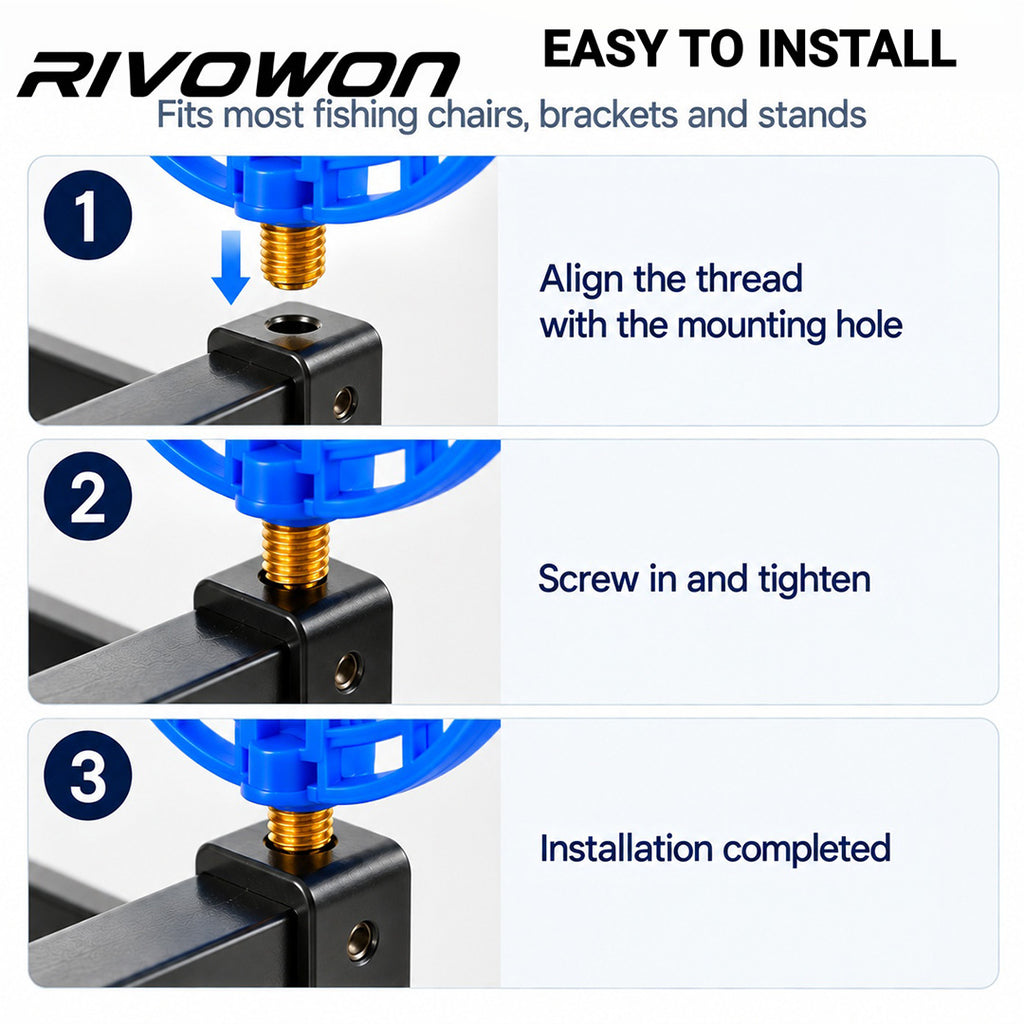 RIVOWON

EASY TO INSTALL

Fits most fishing chairs, brackets and stands

1

Align the thread with the mounting hole

2

Screw in and tighten

3

Installation completed